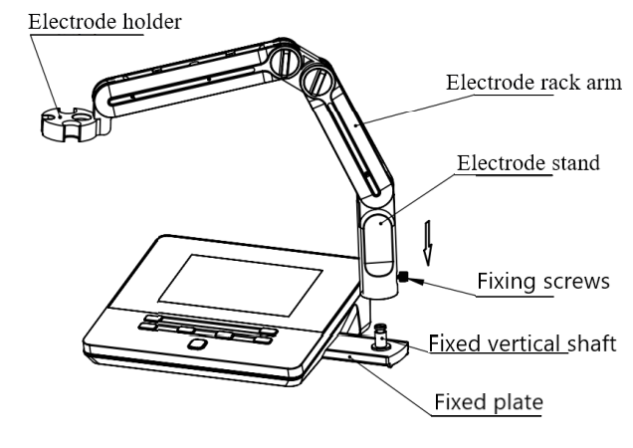 Electrode holder
Electrode rack arm
Electrode stand
Fixing screws
Fixed vertical shaft
Fixed plate